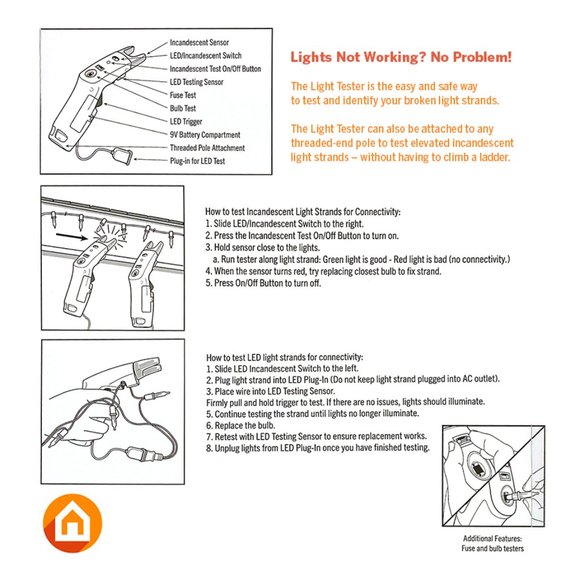 Incandescent Sensor
LED/Incandescent Switch
Incandescent Test On/Off Button
LED Testing Sensor
Fuse Test
Bulb Test
LED Trigger
9V Battery Compartment
Threaded Pole Attachment
Plug-in for LED Test

Lights Not Working? No Problem!

The Light Tester is the easy and safe way to test and identify your broken light strands.

The Light Tester can also be attached to any threaded-end pole to test elevated incandescent light strands – without having to climb a ladder.

How to test Incandescent Light Strands for Connectivity:
1. Slide LED/Incandescent Switch to the right.
2. Press the Incandescent Test On/Off Button to turn on.
3. Hold sensor close to the lights.
a. Run tester along light strand: Green light is good - Red light is bad (no connectivity.)
4. When the sensor turns red, try replacing closest bulb to fix strand.
5. Press On/Off Button to turn off.

How to test LED light strands for connectivity:
1. Slide LED Incandescent Switch to the left.
2. Plug light strand into LED Plug-In (Do not keep light strand plugged into AC outlet).
3. Place wire into LED Testing Sensor.
Firmly pull and hold trigger to test. If there are no issues, lights should illuminate.
5. Continue testing the strand until lights no longer illuminate.
6. Replace the bulb.
7. Retest with LED Testing Sensor to ensure replacement works.
8. Unplug lights from LED Plug-In once you have finished testing.

Additional Features:
Fuse and bulb testers